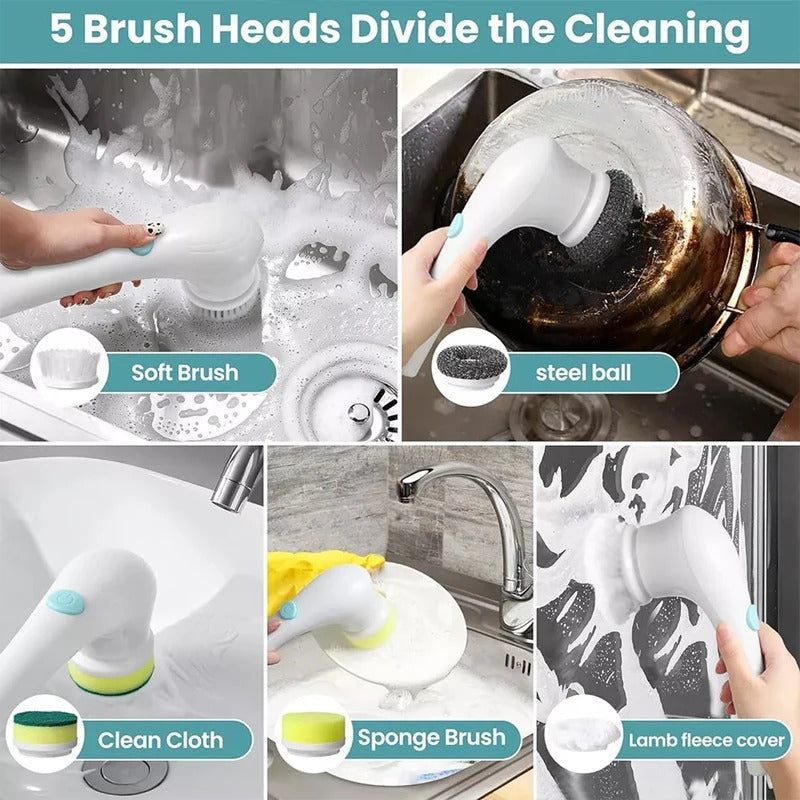 5 Brush Heads Divide the Cleaning

Soft Brush

steel ball

Clean Cloth

Sponge Brush

Lamb fleece cover